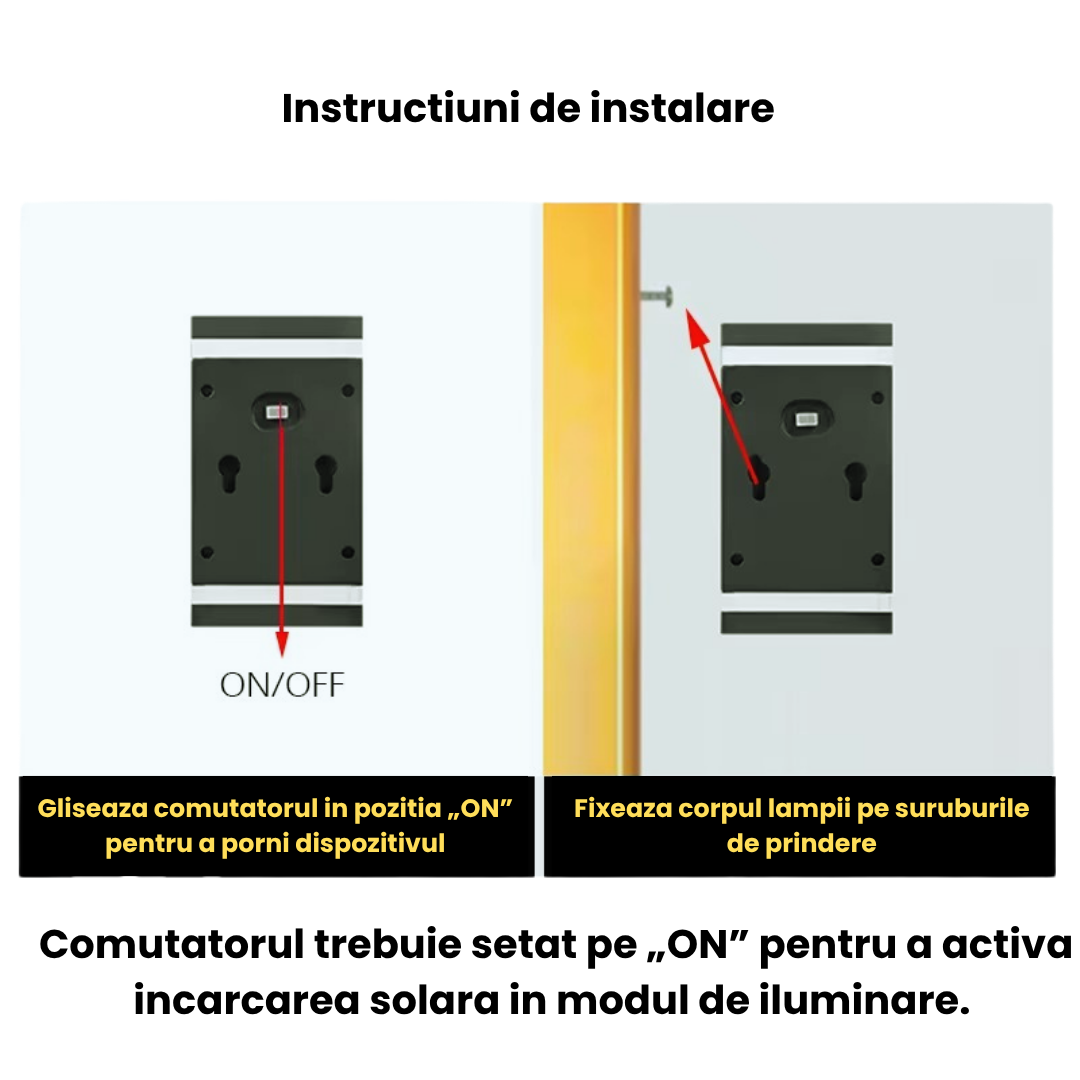 Instructiuni de instalare

ON/OFF

Gliseaza comutatorul in pozitia „ON” pentru a porni dispozitivul

Fixeaza corpul lampii pe suruburile de prindere

Comutatorul trebuie setat pe „ON” pentru a activa incarcarea solara in modul de iluminare.