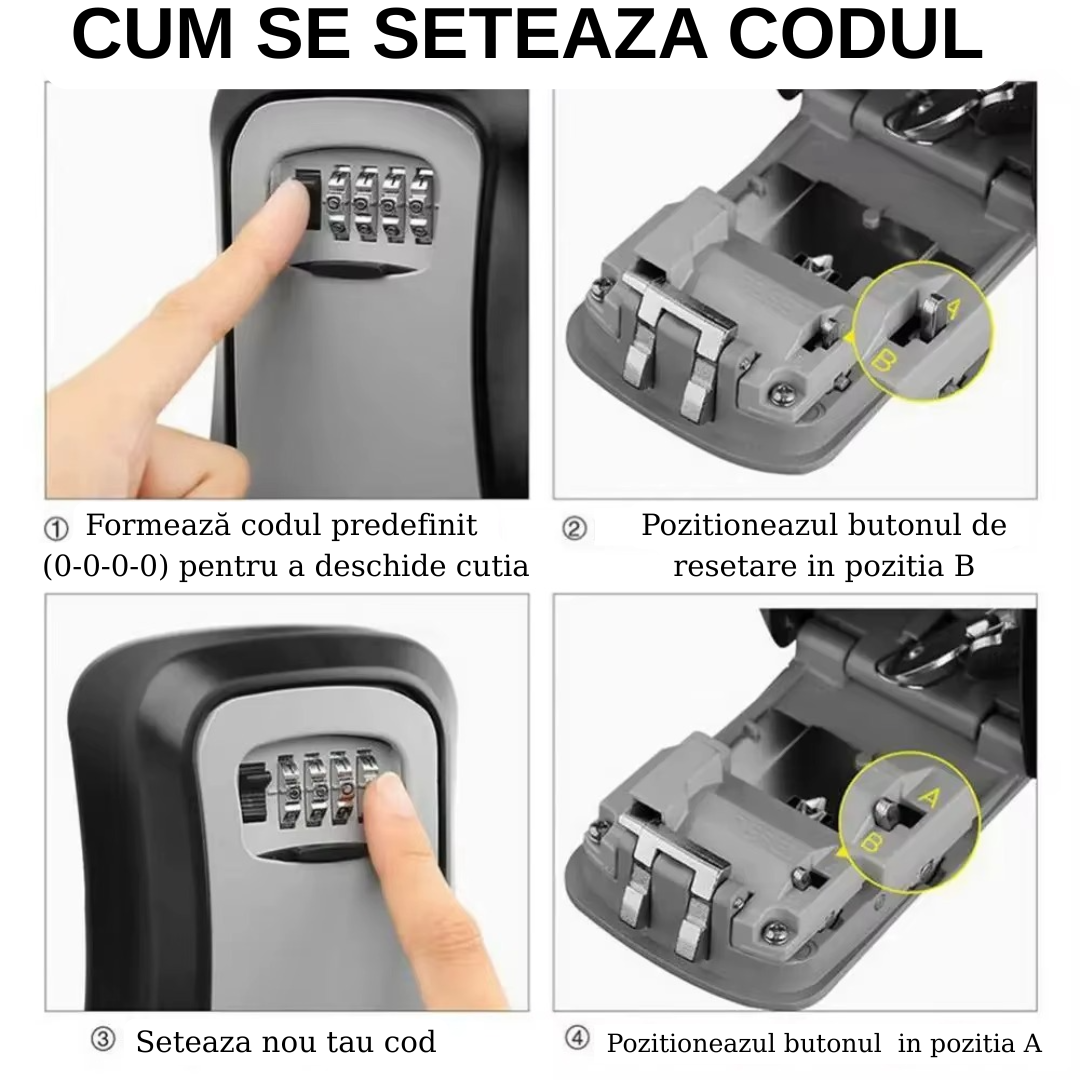 CUM SE SETEAZA CODUL

A

B

① Formează codul predefinit (0-0-0-0) pentru a deschide cutia

② Pozitioneazul butonul de resetare in pozitia B

A

B

③ Seteaza nou tau cod

④ Pozitioneazul butonul in pozitia A