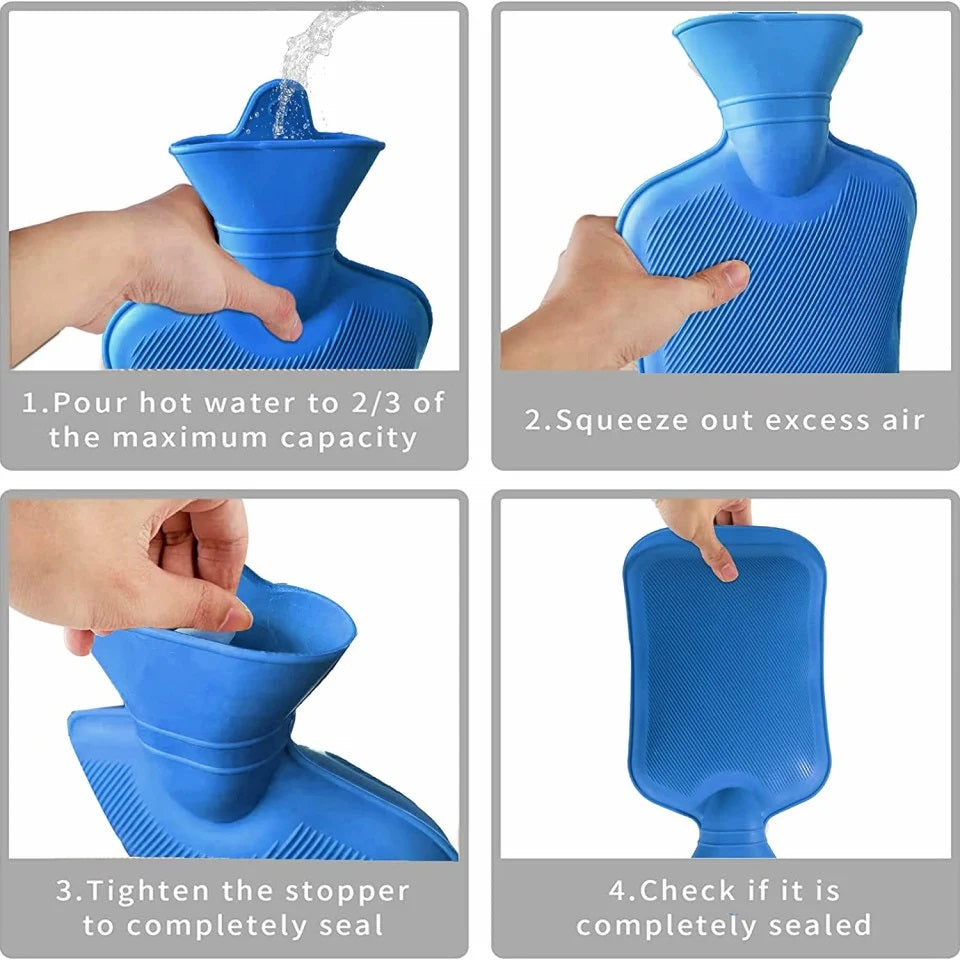 1.Pour hot water to 2/3 of the maximum capacity

2.Squeeze out excess air

3.Tighten the stopper to completely seal

4.Check if it is completely sealed