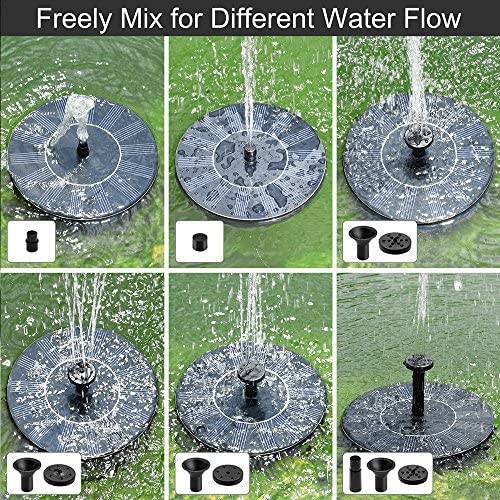 Freely Mix for Different Water Flow