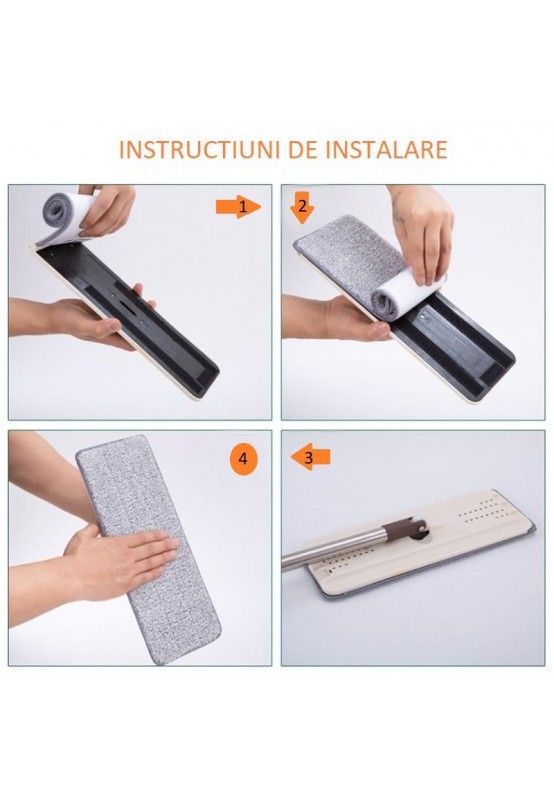 INSTRUCTIUNI DE INSTALARE

1

2

4

3