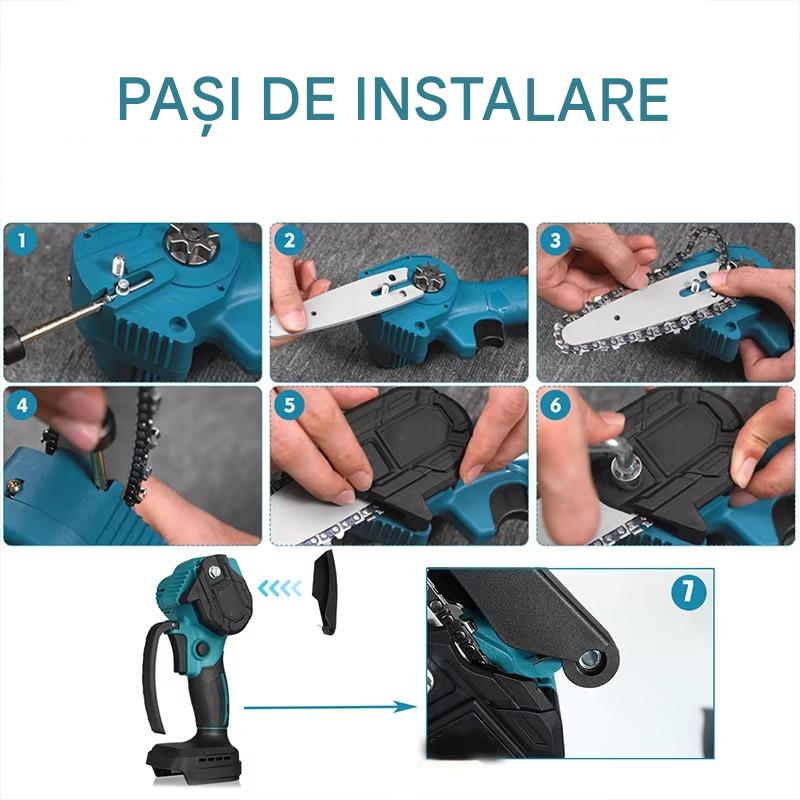 PAȘI DE INSTALARE

1

2

3

4

5

6

7